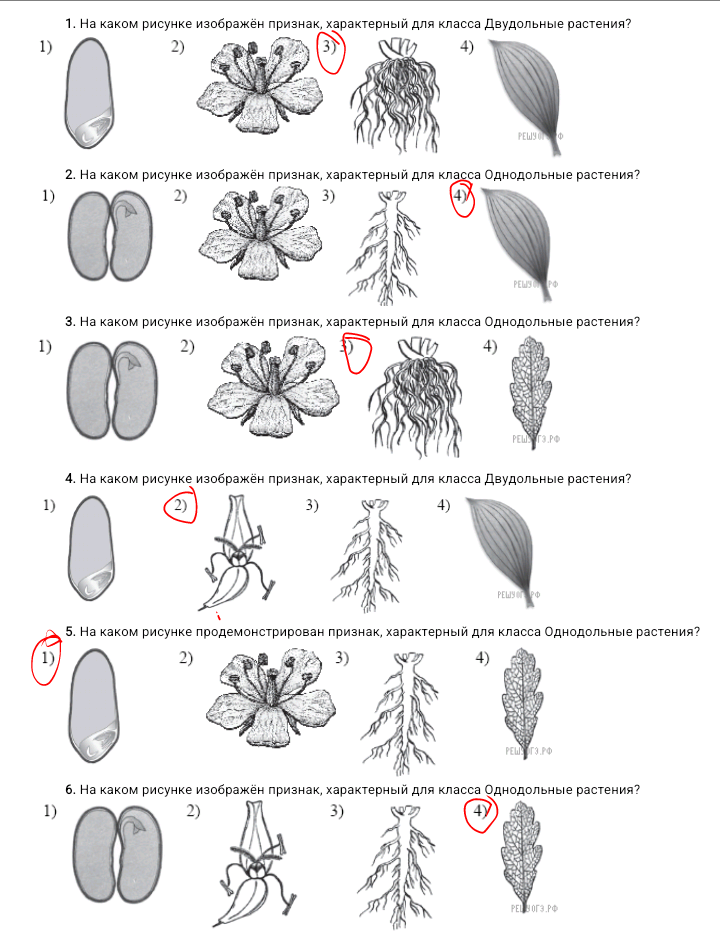 1. На каком рисунке изображён признак, характерный для класса Двудольные растения?

1) 2) 3) 4)

РЕШУОГЭ.РФ

2. На каком рисунке изображён признак, характерный для класса Однодольные растения?

1) 2) 3) 4)

РЕШУОГЭ.РФ

3. На каком рисунке изображён признак, характерный для класса Однодольные растения?

1) 2) 3) 4)

РЕШУОГЭ.РФ

4. На каком рисунке изображён признак, характерный для класса Двудольные растения?

1) 2) 3) 4)

РЕШУОГЭ.РФ

5. На каком рисунке продемонстрирован признак, характерный для класса Однодольные растения?

1) 2) 3) 4)

РЕШУОГЭ.РФ

6. На каком рисунке изображён признак, характерный для класса Однодольные растения?

1) 2) 3) 4)

РЕШУОГЭ.РФ